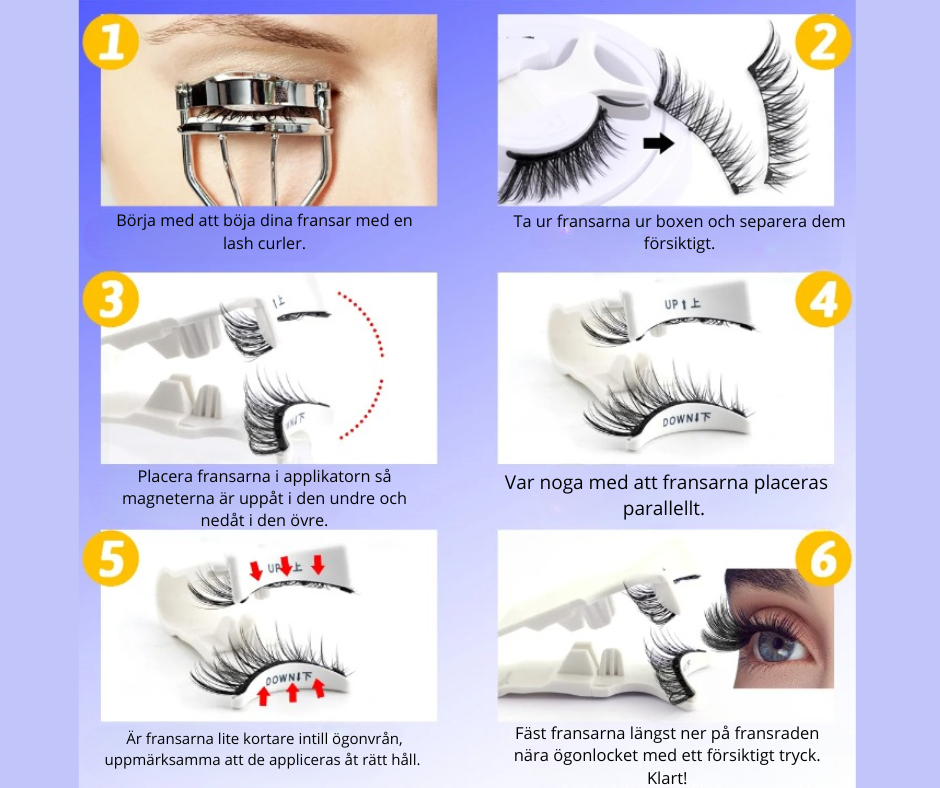 1

Börja med att böja dina fransar med en lash curler.

2

Ta ur fransarna ur boxen och separera dem försiktigt.

3

UP↑上

DOWN↓下

Placera fransarna i applikatorn så magneterna är uppåt i den undre och nedåt i den övre.

4

UP↑上

DOWN↓下

Var noga med att fransarna placeras parallellt.

5

UP↑上

DOWN↓下

Är fransarna lite kortare intill ögonvrån, uppmärksamma att de appliceras åt rätt håll.

6

Fäst fransarna längst ner på fransraden nära ögonlocket med ett försiktigt tryck. Klart!